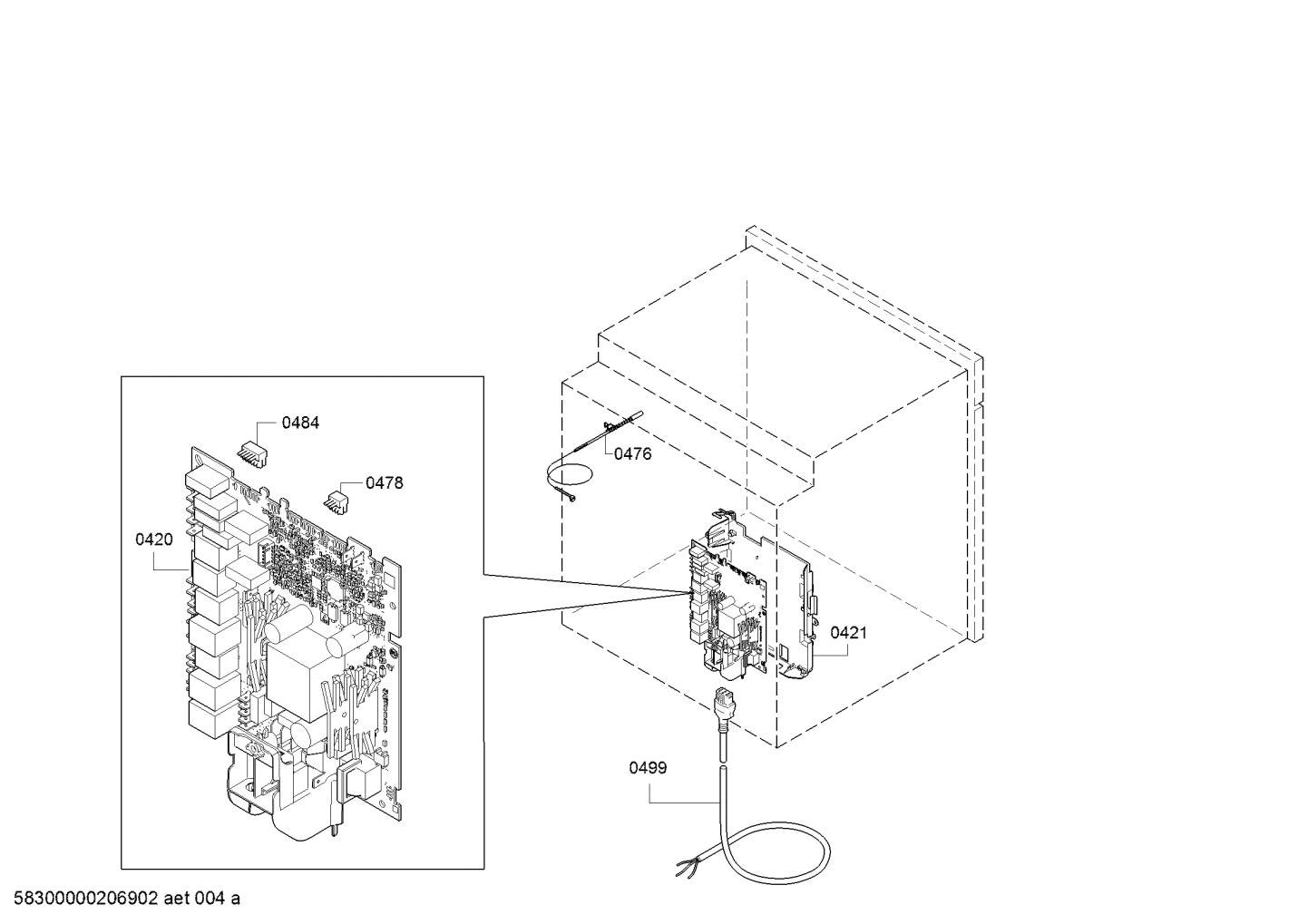 0484
0478
0420
0476
0421
0499
58300000206902 aet 004 a