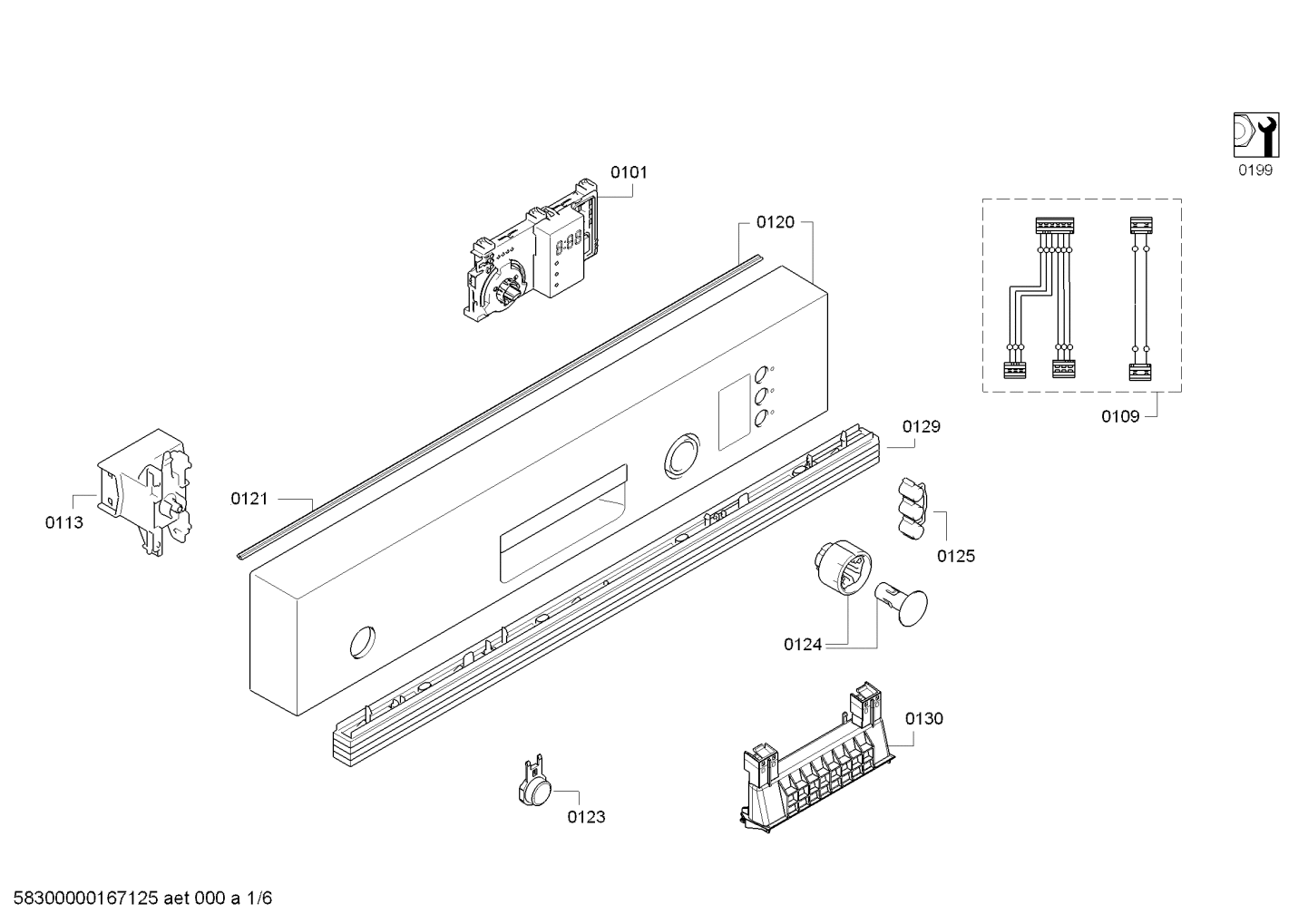 0199

0101

0120

0109

0129

0121

0113

0125

0124

0130

0123

58300000167125 aet 000 a 1/6